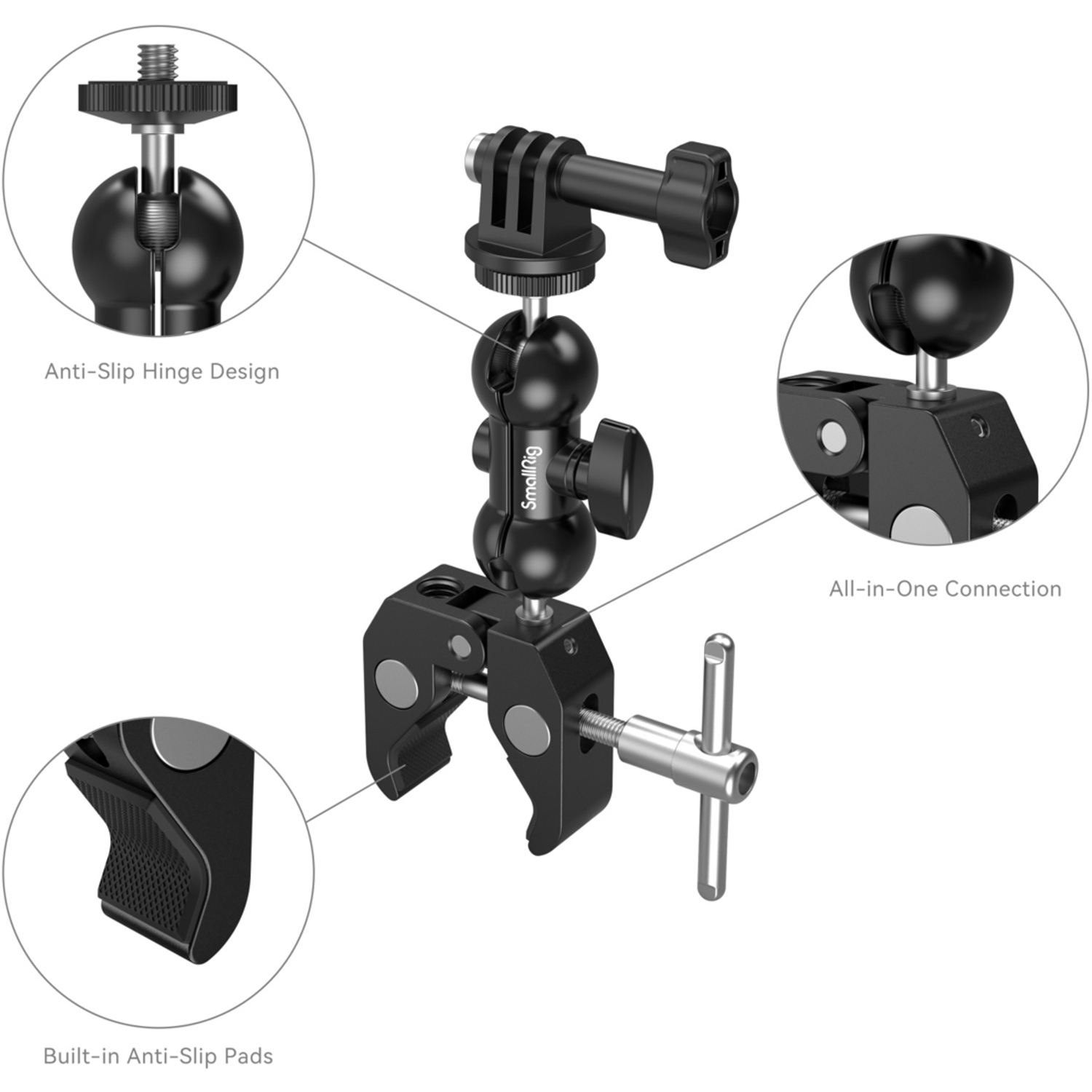 Anti-Slip Hinge Design

SmallRig

All-in-One Connection

Built-in Anti-Slip Pads