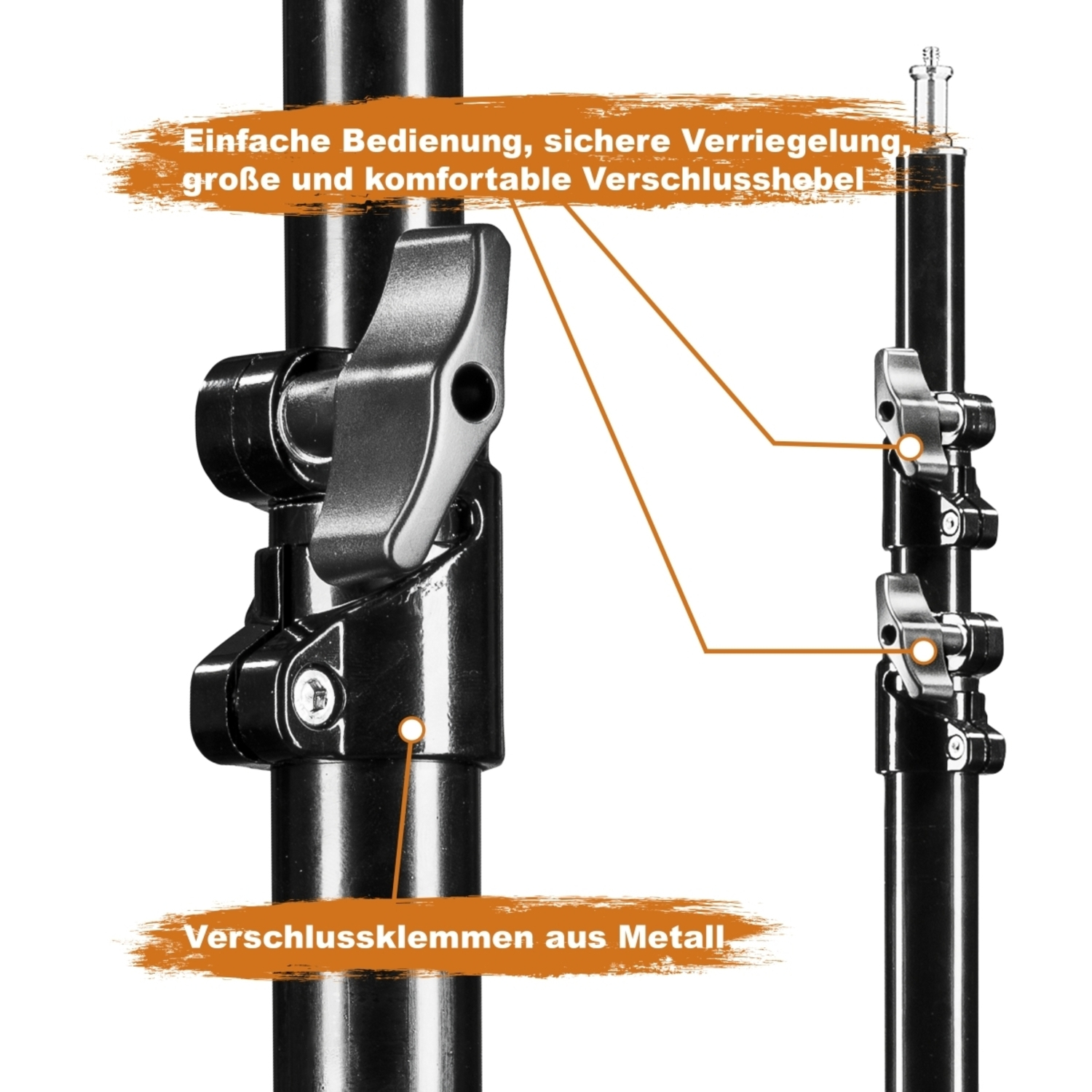 Einfache Bedienung, sichere Verriegelung, große und komfortable Verschlusshebel

Verschlussklemmen aus Metall