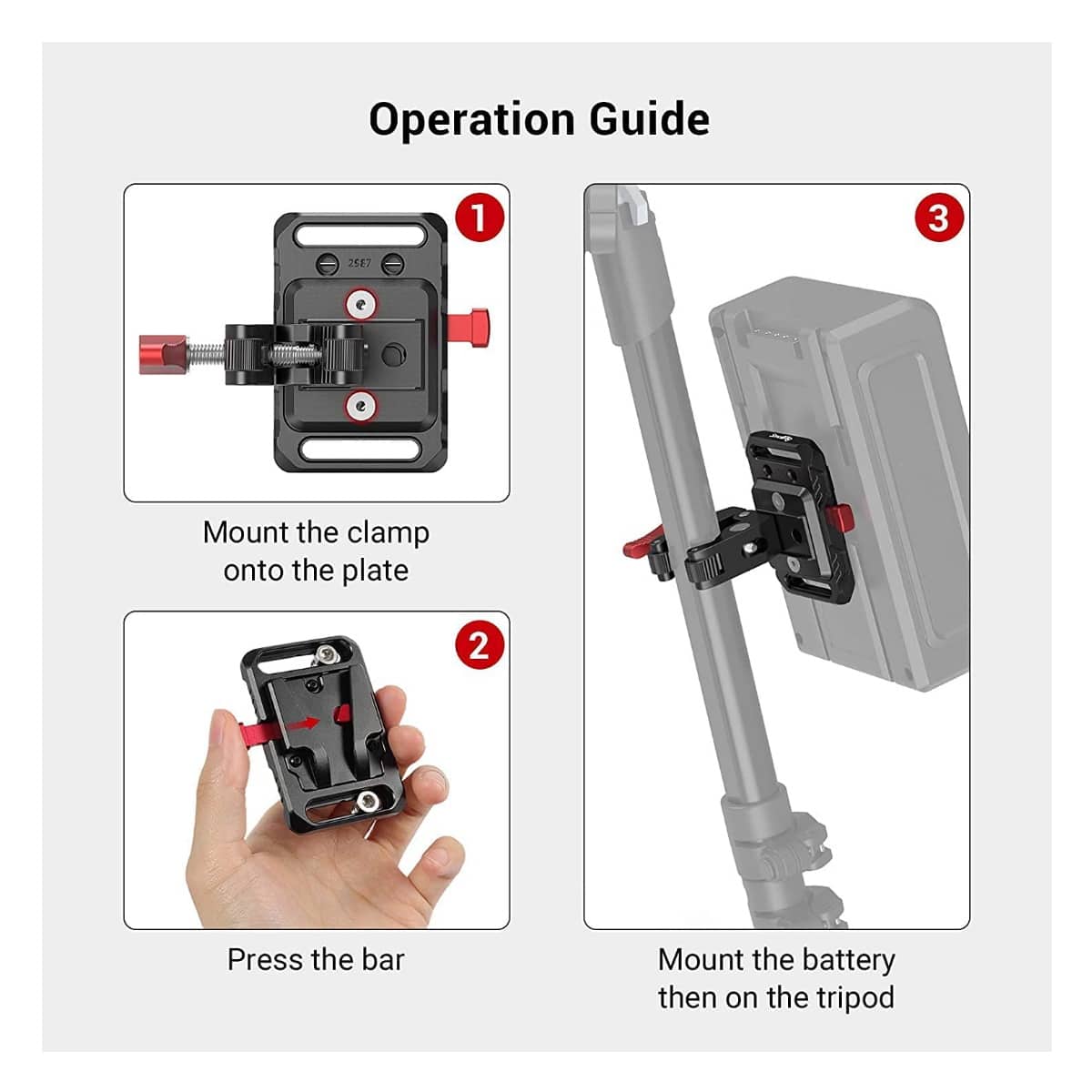 Operation Guide

1

2SE7

Mount the clamp onto the plate

2

Press the bar

3

Mount the battery then on the tripod